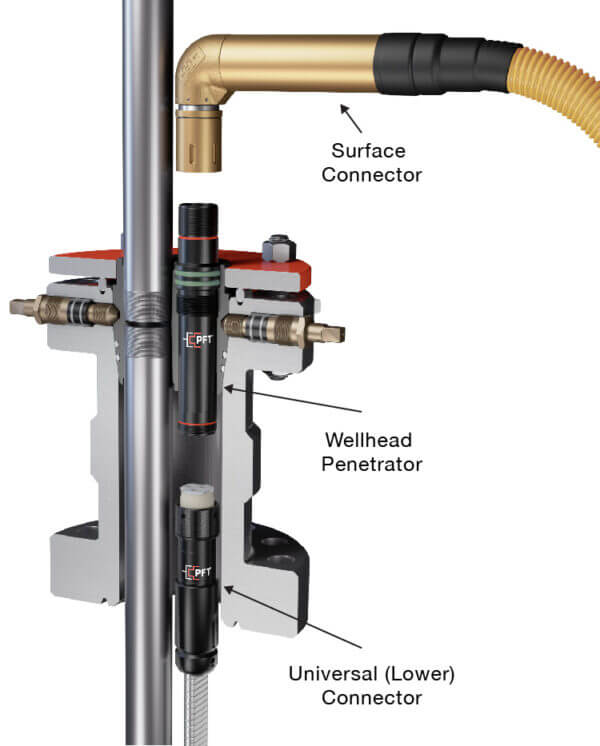 Surface Connector

PFT

Wellhead Penetrator

PFT

Universal (Lower) Connector